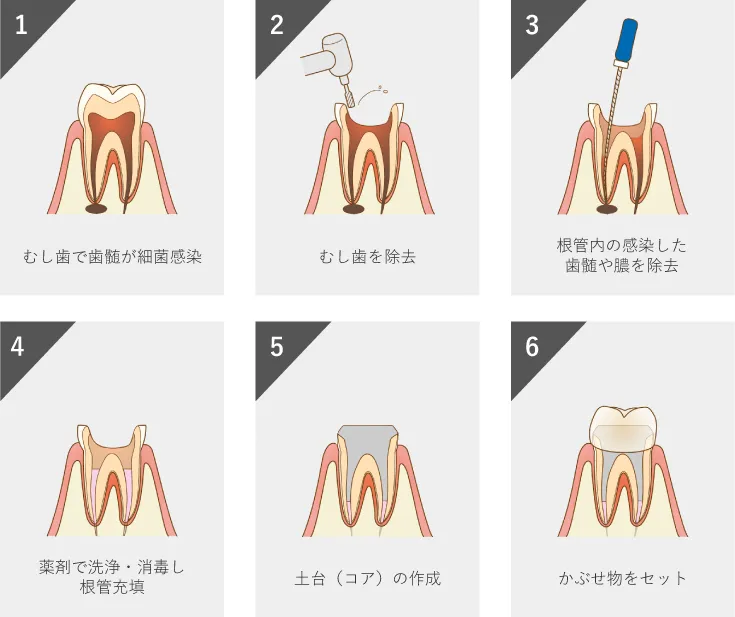 1

むし歯で歯髄が細菌感染

2

むし歯を除去

3

根管内の感染した歯髄や膿を除去

4

薬剤で洗浄・消毒し根管充填

5

土台（コア）の作成

6

かぶせ物をセット